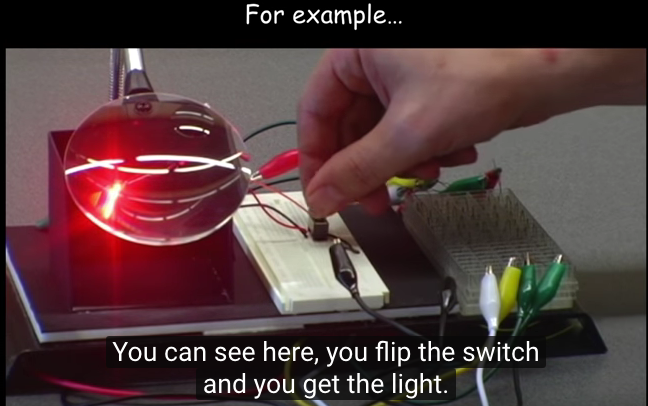 For example...

You can see here, you flip the switch and you get the light.